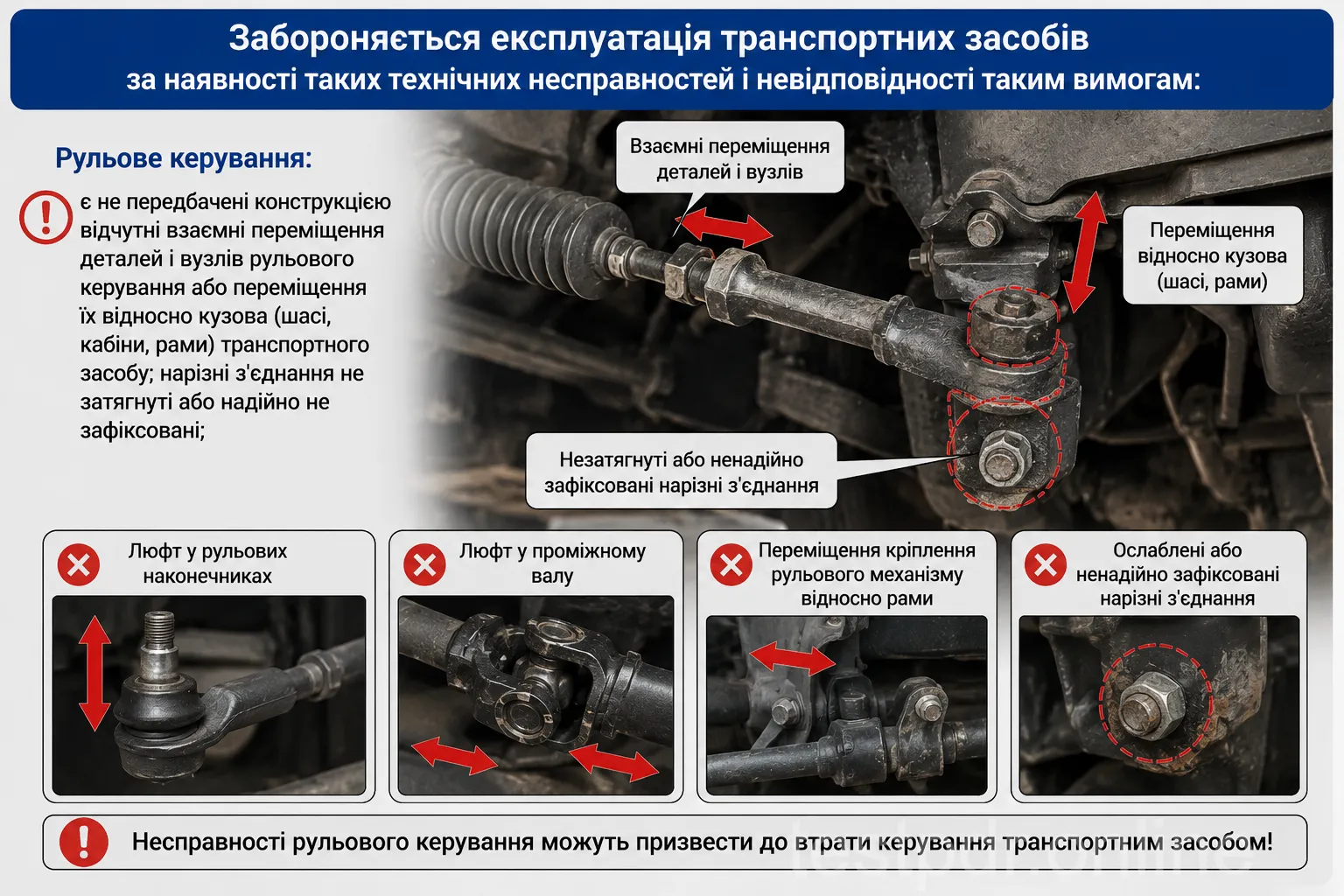 Забороняється експлуатація транспортних засобів
за наявності таких технічних несправностей і невідповідності таким вимогам:

Рульове керування:

є не передбачені конструкцією відчутні взаємні переміщення деталей і вузлів рульового керування або переміщення їх відносно кузова (шасі, кабіни, рами) транспортного засобу; нарізні з'єднання не затягнуті або надійно не зафіксовані;

Взаємні переміщення деталей і вузлів

Переміщення відносно кузова (шасі, рами)

Незатягнуті або ненадійно зафіксовані нарізні з'єднання

Люфт у рульових наконечниках

Люфт у проміжному валу

Переміщення кріплення рульового механізму відносно рами

Ослаблені або ненадійно зафіксовані нарізні з'єднання

Несправності рульового керування можуть призвести до втрати керування транспортним засобом!

testpdr.online